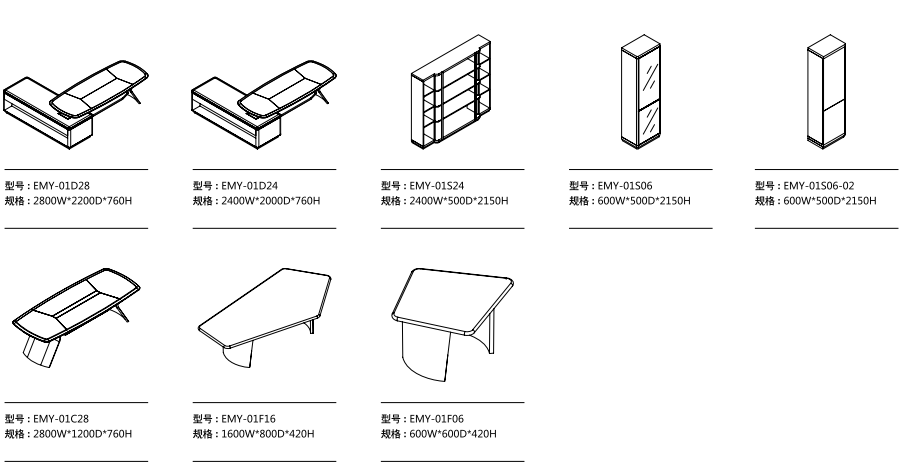 型号：EMY-01D28
规格：2800W*2200D*760H

型号：EMY-01D24
规格：2400W*2000D*760H

型号：EMY-01S24
规格：2400W*500D*2150H

型号：EMY-01S06
规格：600W*500D*2150H

型号：EMY-01S06-02
规格：600W*500D*2150H

型号：EMY-01C28
规格：2800W*1200D*760H

型号：EMY-01F16
规格：1600W*800D*420H

型号：EMY-01F06
规格：600W*600D*420H